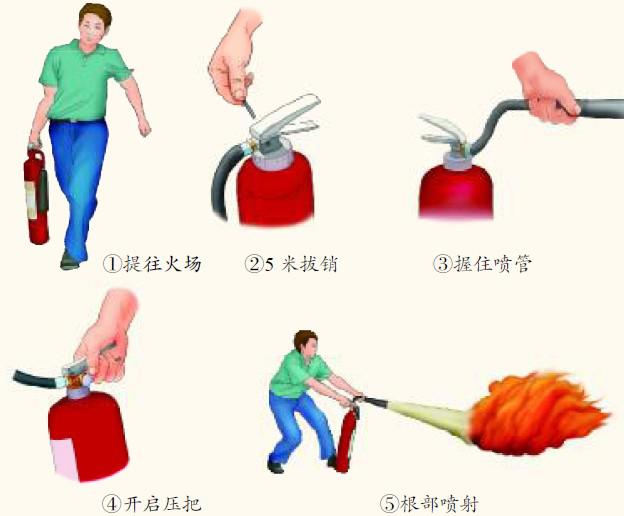 ①提往火场

②5 米拔销

③握住喷管

④开启压把

⑤根部喷射